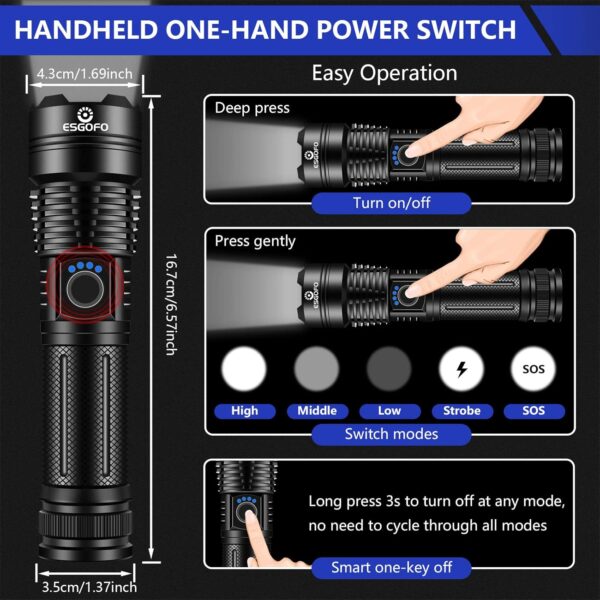 HANDHELD ONE-HAND POWER SWITCH

4.3cm/1.69inch

ESGOFO

16.7cm/6.57inch

3.5cm/1.37inch

Easy Operation

Deep press

ESGOFO

Turn on/off

Press gently

ESGOFO

SOS

High

Middle

Low

Strobe

SOS

Switch modes

Long press 3s to turn off at any mode, no need to cycle through all modes

Smart one-key off