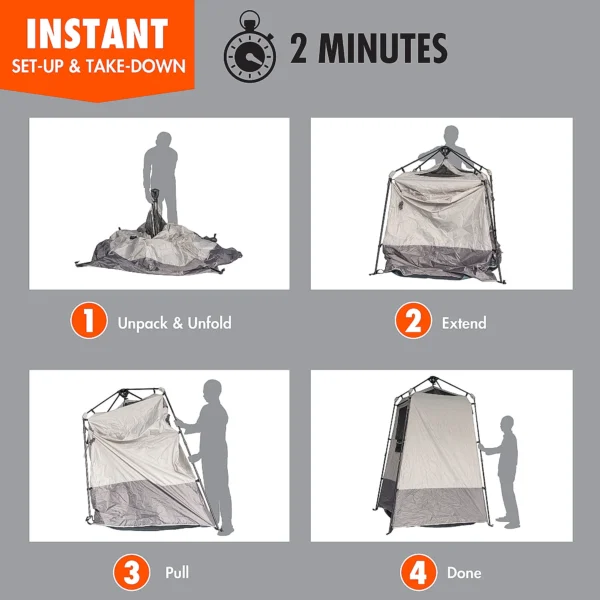 INSTANT
SET-UP & TAKE-DOWN

2 MINUTES

1 Unpack & Unfold

2 Extend

3 Pull

4 Done